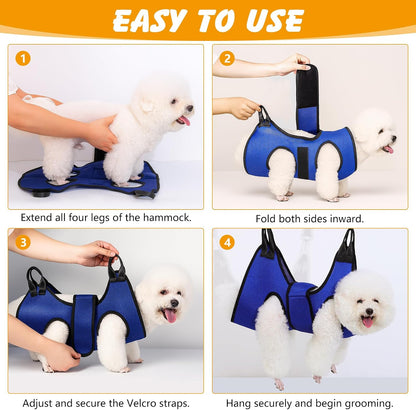 EASY TO USE

1

Extend all four legs of the hammock.

2

Fold both sides inward.

3

Adjust and secure the Velcro straps.

4

Hang securely and begin grooming.